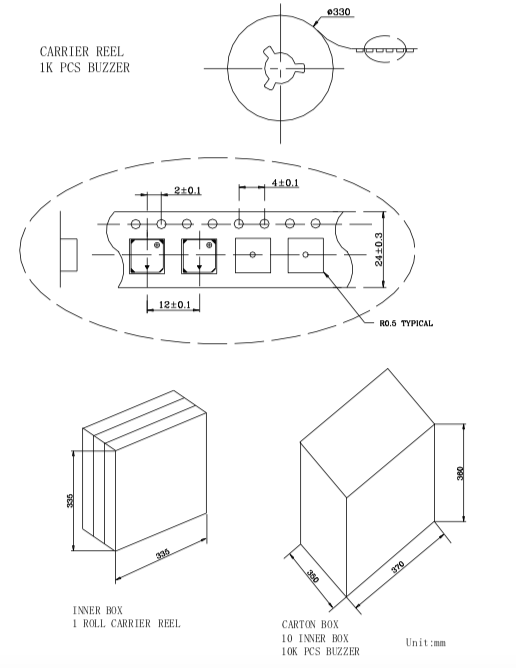 CARRIER REEL
1K PCS BUZZER

ø330

2±0.1

4±0.1

24±0.3

12±0.1

R0.5 TYPICAL

335

335

360

350

370

INNER BOX
1 ROLL CARRIER REEL

CARTON BOX
10 INNER BOX
10K PCS BUZZER

Unit:mm